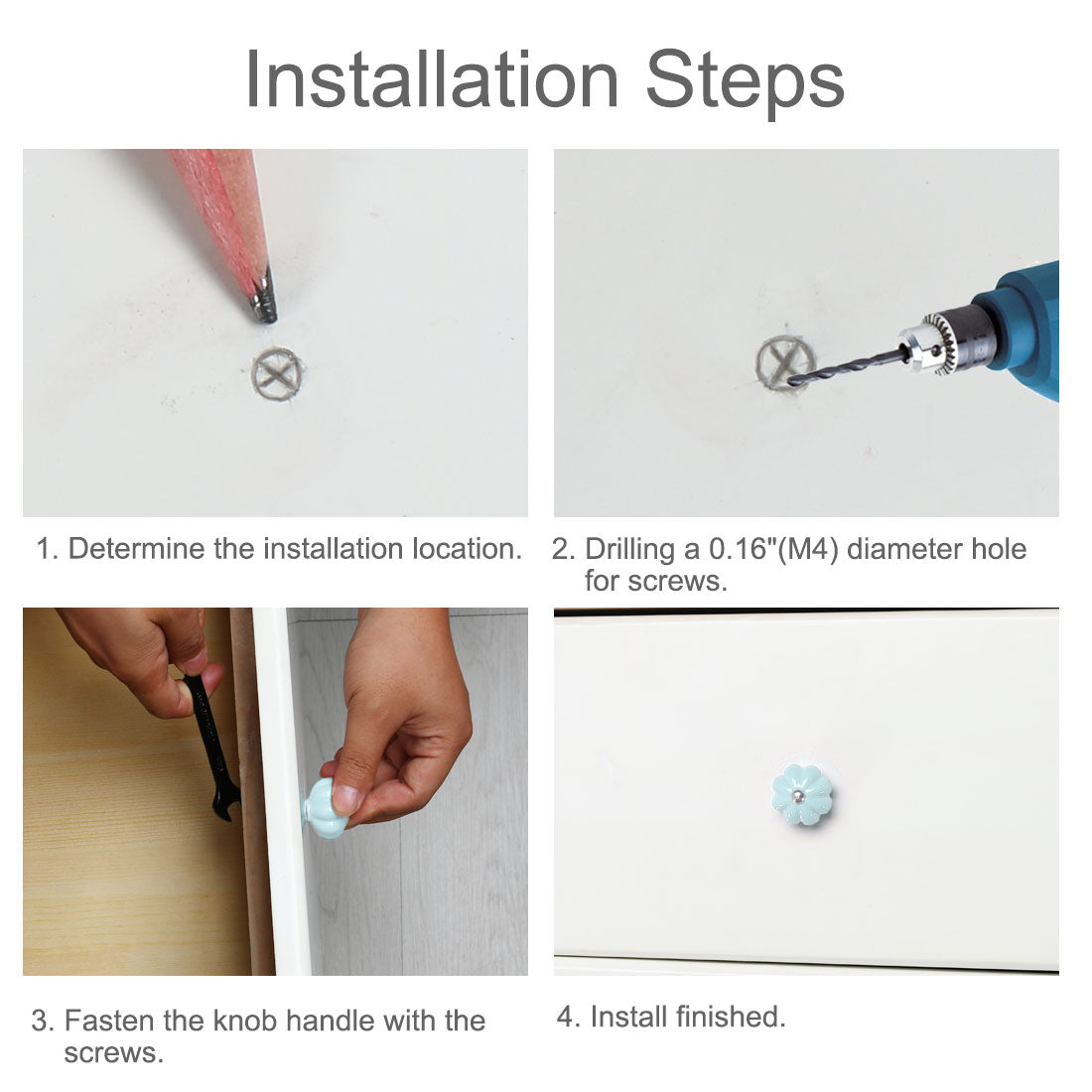 Installation Steps

1. Determine the installation location.

2. Drilling a 0.16"(M4) diameter hole for screws.

3. Fasten the knob handle with the screws.

4. Install finished.