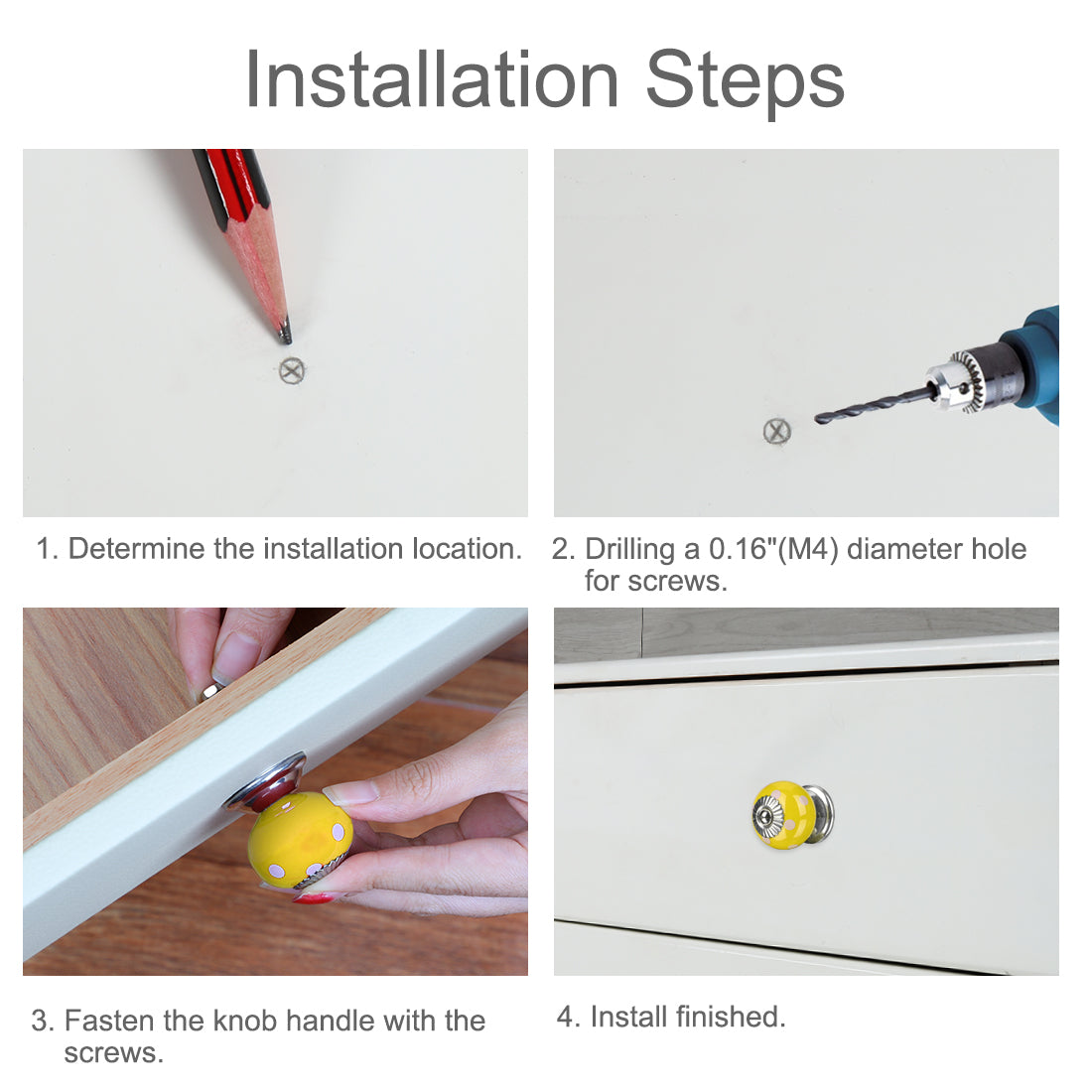 Installation Steps

1. Determine the installation location.

2. Drilling a 0.16"(M4) diameter hole for screws.

3. Fasten the knob handle with the screws.

4. Install finished.