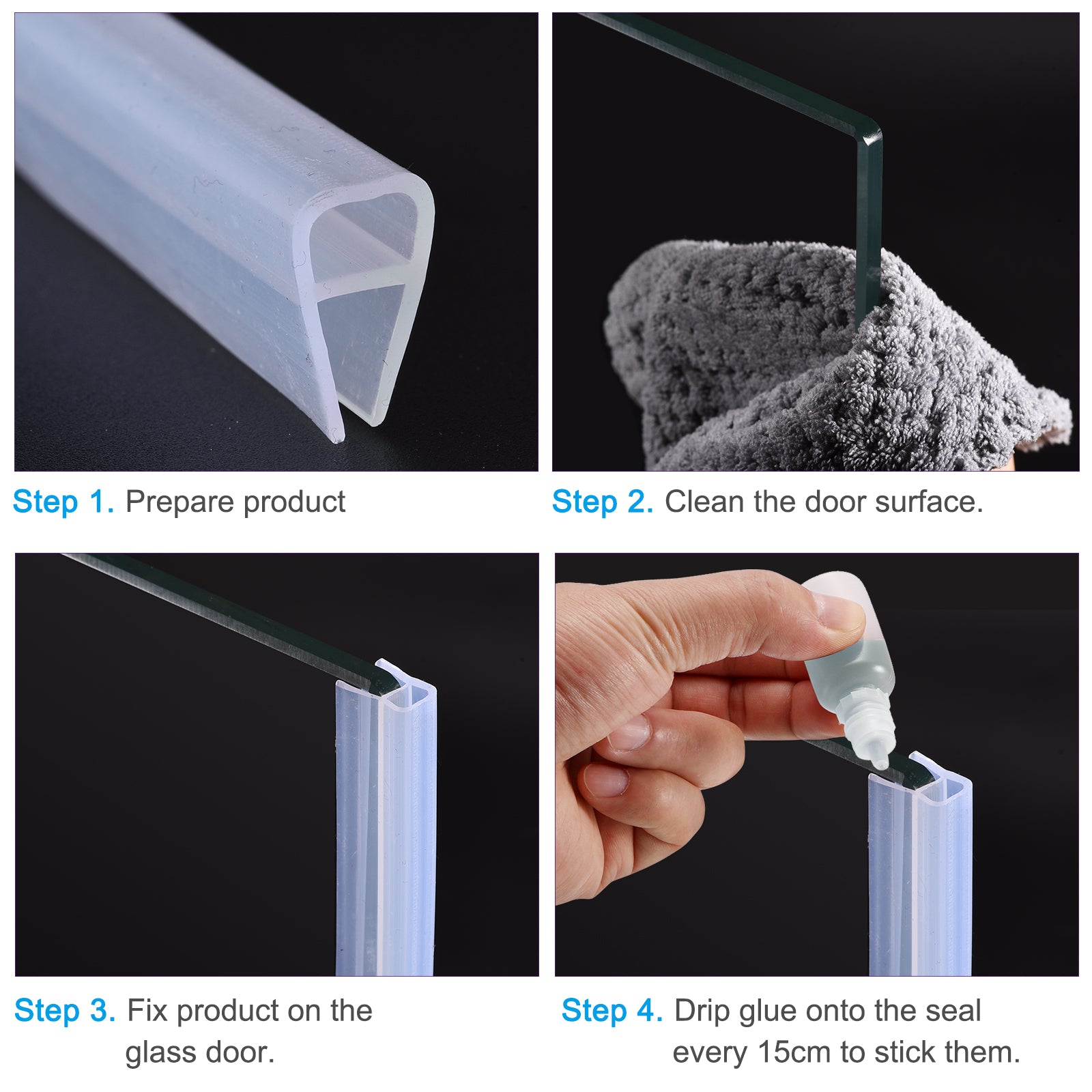 Step 1. Prepare product

Step 2. Clean the door surface.

Step 3. Fix product on the glass door.

Step 4. Drip glue onto the seal every 15cm to stick them.