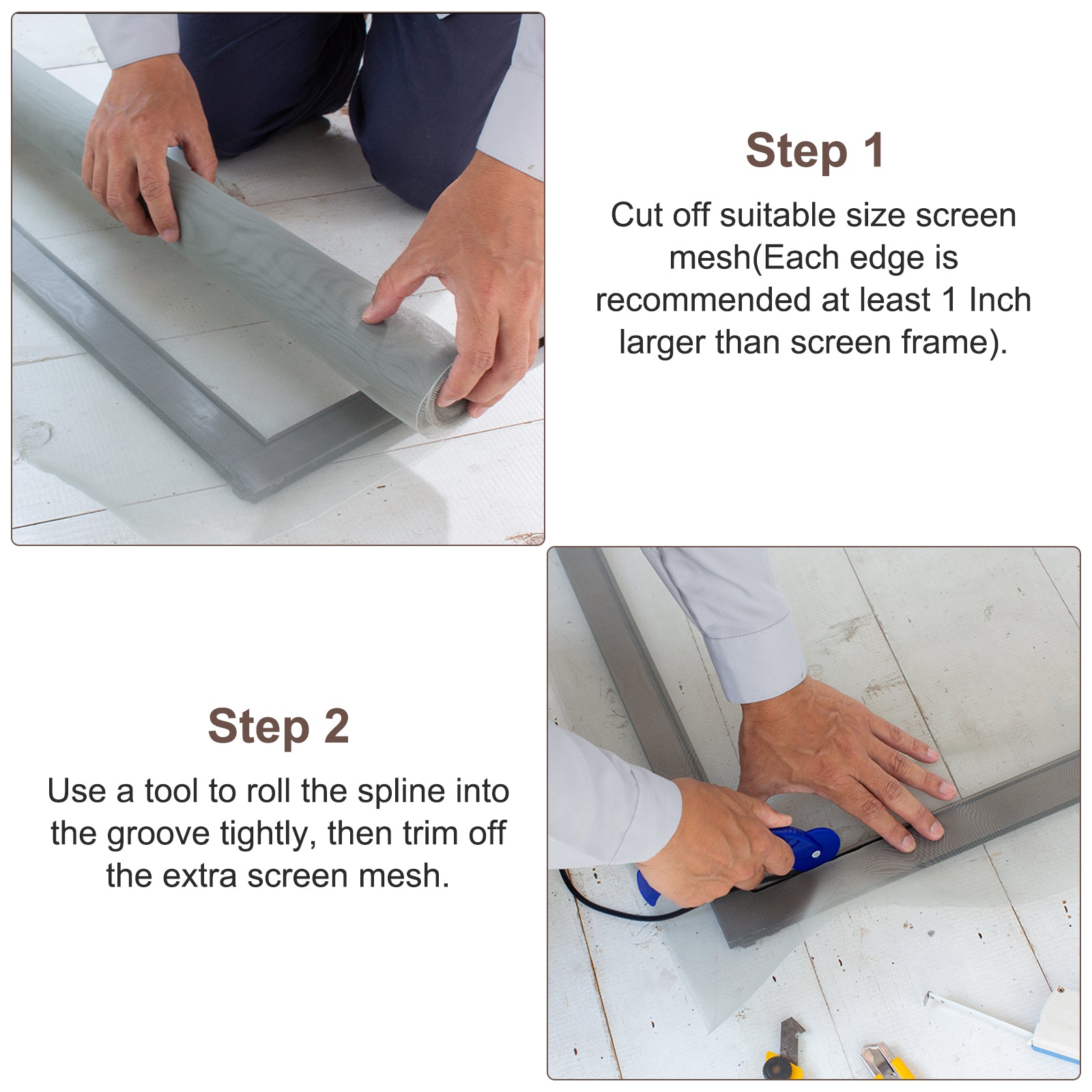 Step 1

Cut off suitable size screen mesh(Each edge is recommended at least 1 Inch larger than screen frame).

Step 2

Use a tool to roll the spline into the groove tightly, then trim off the extra screen mesh.