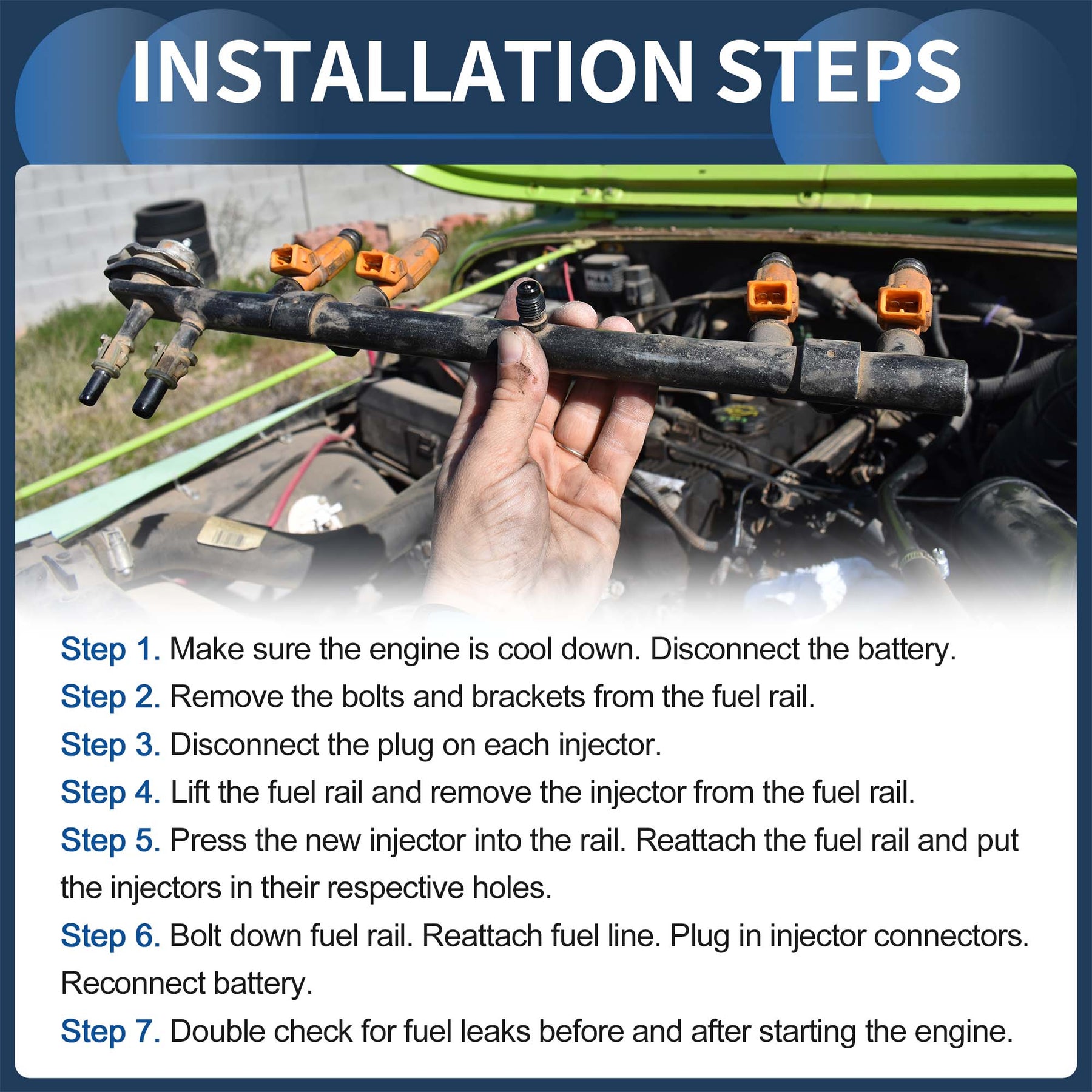 INSTALLATION STEPS

Step 1. Make sure the engine is cool down. Disconnect the battery.

Step 2. Remove the bolts and brackets from the fuel rail.

Step 3. Disconnect the plug on each injector.

Step 4. Lift the fuel rail and remove the injector from the fuel rail.

Step 5. Press the new injector into the rail. Reattach the fuel rail and put the injectors in their respective holes.

Step 6. Bolt down fuel rail. Reattach fuel line. Plug in injector connectors. Reconnect battery.

Step 7. Double check for fuel leaks before and after starting the engine.